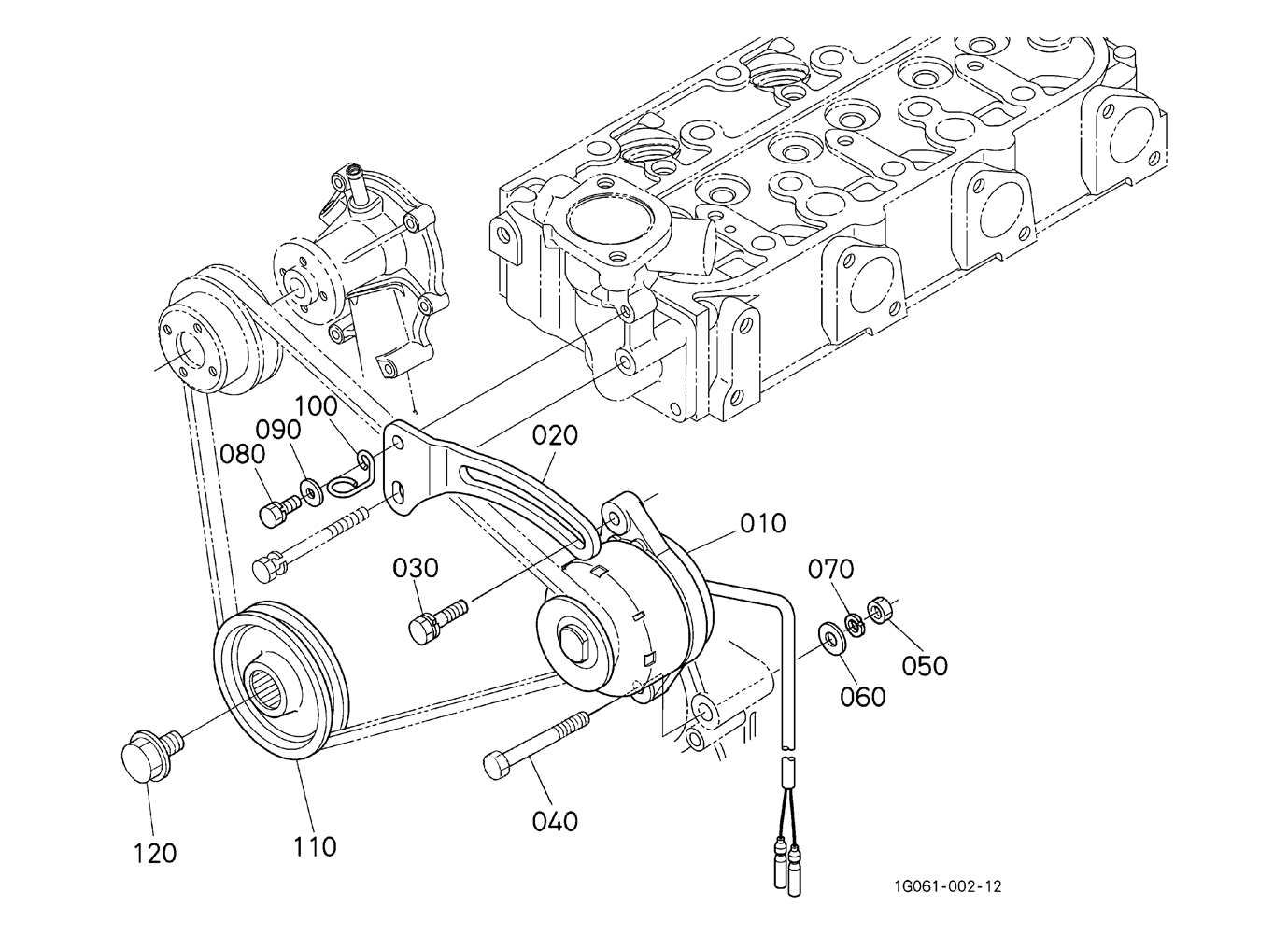 100
090
080
020
010
030
070
050
060
040
120
110
1G061-002-12